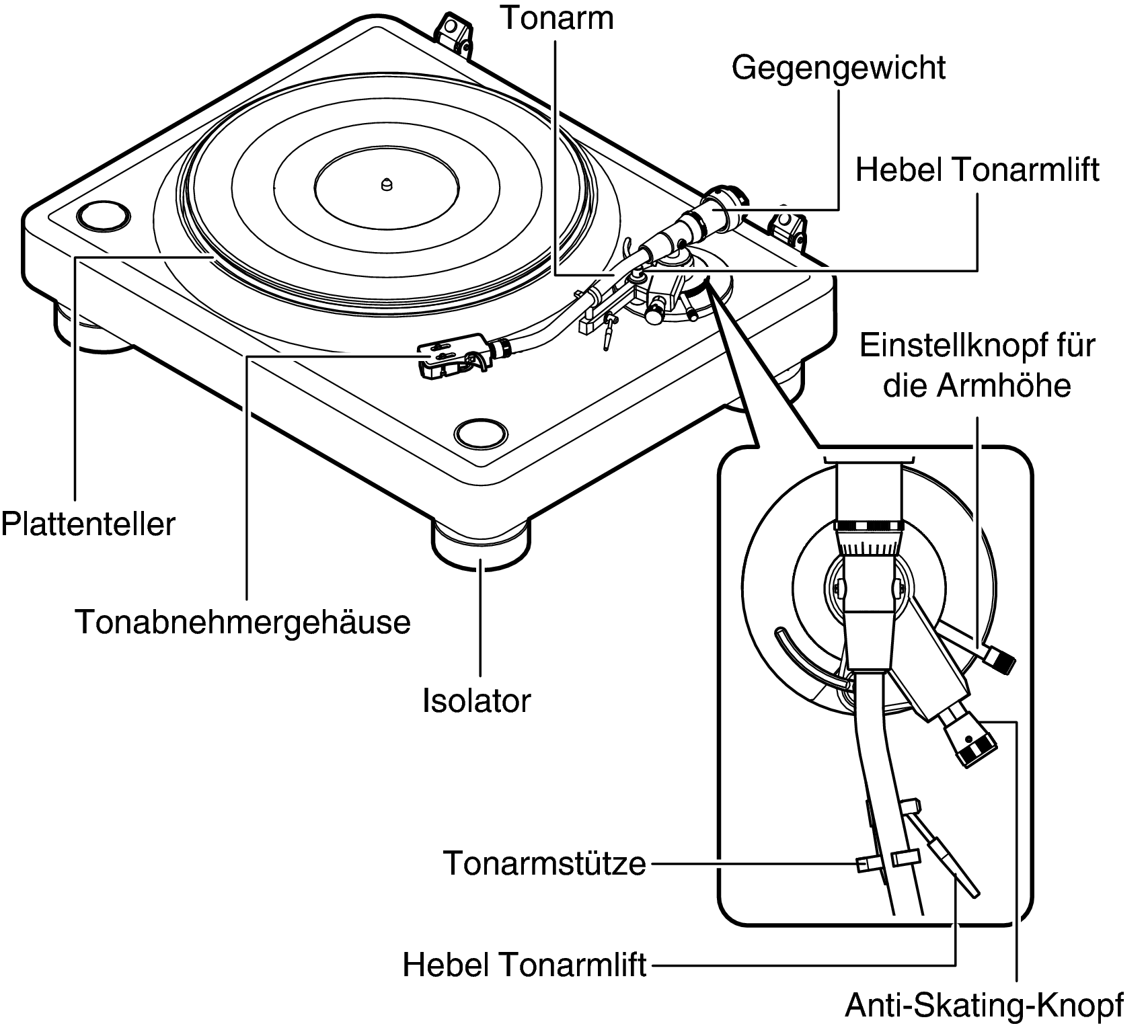 Tonarm

Gegengewicht

Hebel Tonarmlift

Einstellknopf für die Armhöhe

Plattenteller

Tonabnehmergehäuse

Isolator

Tonarmstütze

Hebel Tonarmlift

Anti-Skating-Knopf